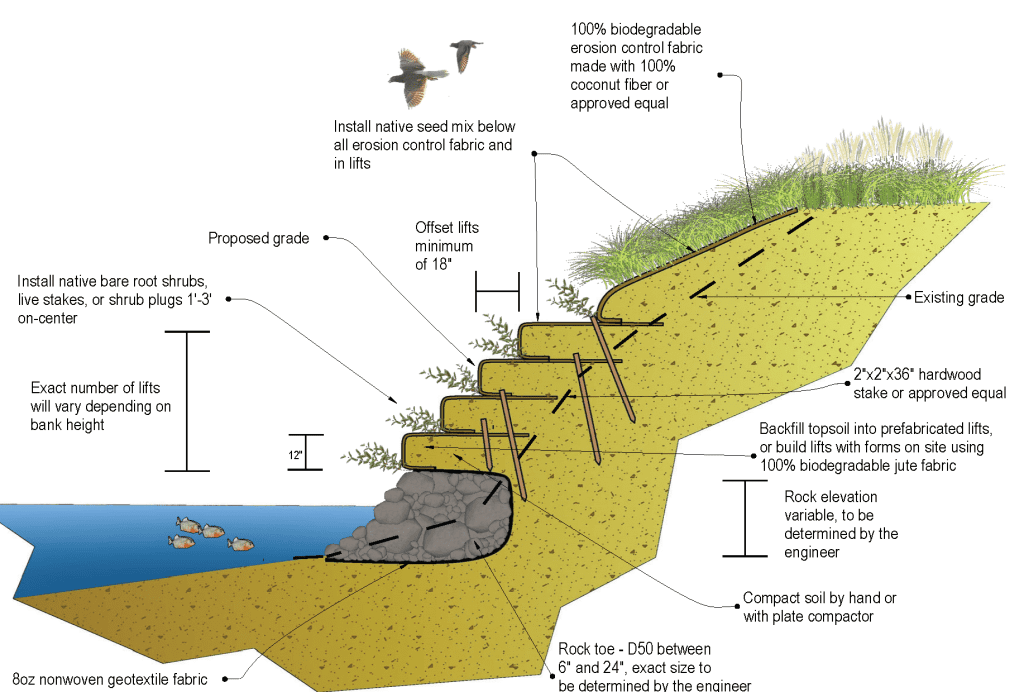 100% biodegradable erosion control fabric made with 100% coconut fiber or approved equal

Install native seed mix below all erosion control fabric and in lifts

Proposed grade

Offset lifts minimum of 18"

Install native bare root shrubs, live stakes, or shrub plugs 1'-3' on-center

Existing grade

Exact number of lifts will vary depending on bank height

2"x2"x36" hardwood stake or approved equal

12"

Backfill topsoil into prefabricated lifts, or build lifts with forms on site using 100% biodegradable jute fabric

Rock elevation variable, to be determined by the engineer

Compact soil by hand or with plate compactor

Rock toe - D50 between 6" and 24", exact size to be determined by the engineer

8oz nonwoven geotextile fabric